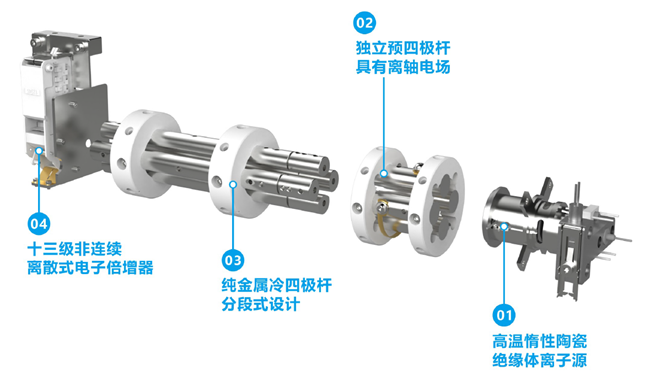 02
独立预四极杆
具有离轴电场

04
十三级非连续
离散式电子倍增器

03
纯金属冷四极杆
分段式设计

01
高温惰性陶瓷
绝缘体离子源